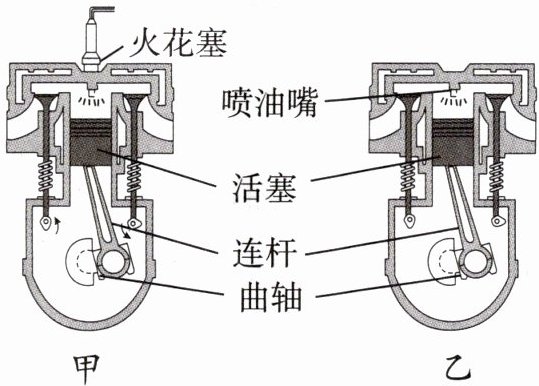 火花塞
喷油嘴
活塞
连杆
曲轴
甲
乙