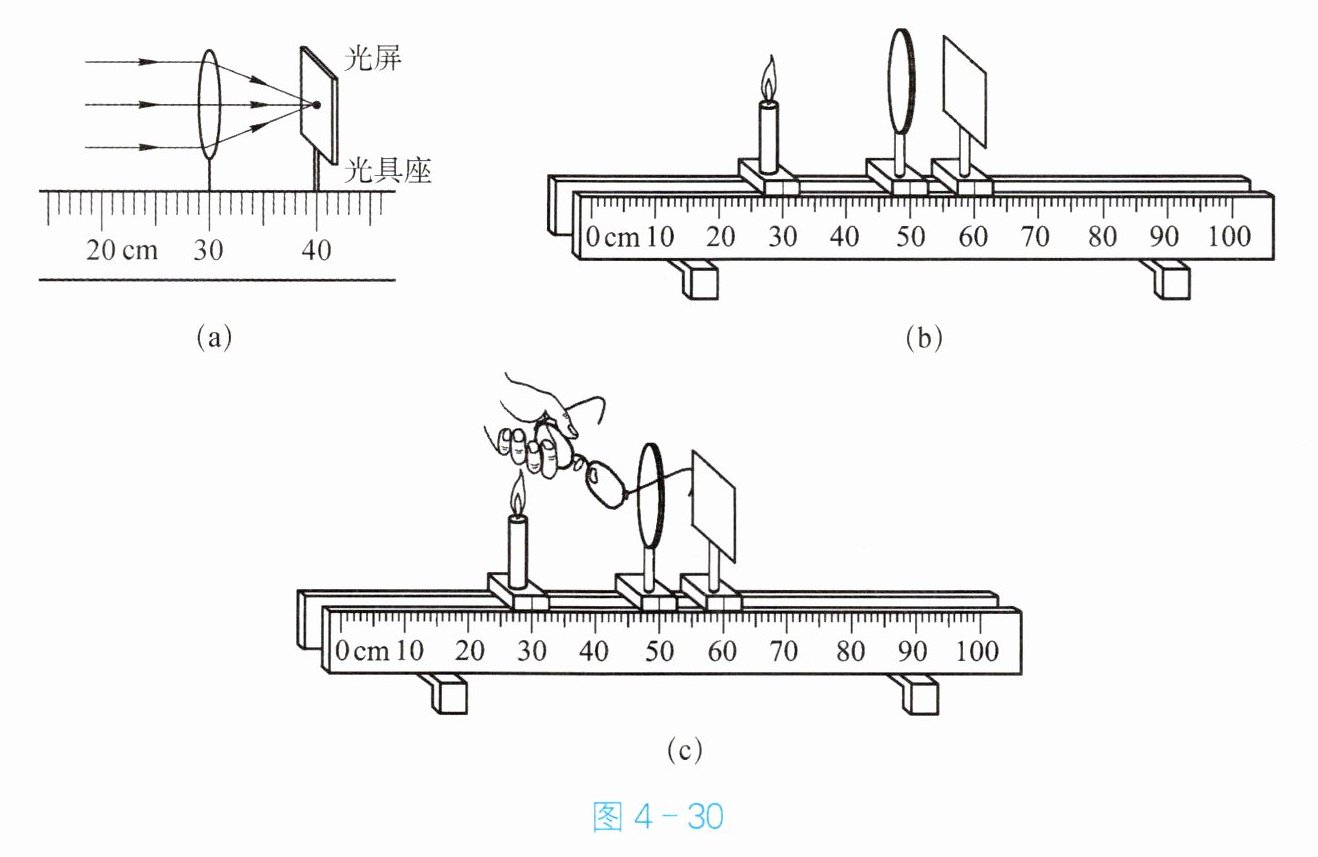 光屏
光具座
20 cm 30 40
(a)

0 cm 10 20 30 40 50 60 70 80 90 100
(b)

0 cm 10 20 30 40 50 60 70 80 90 100
(c)

图 4－30