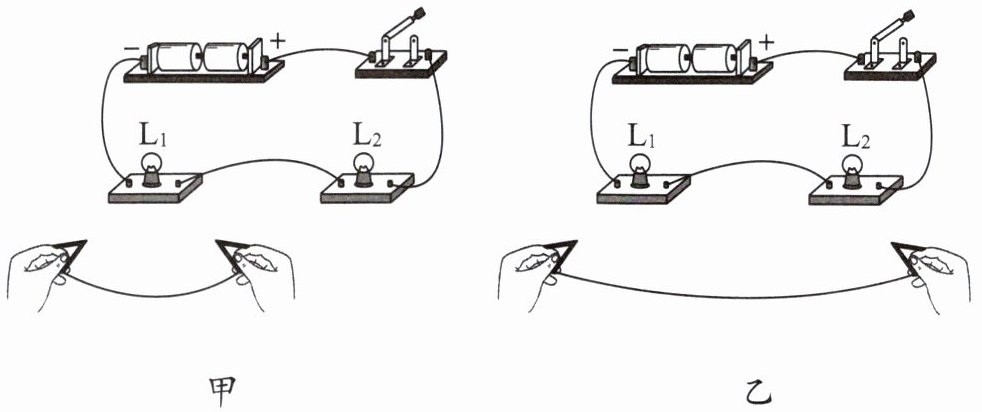 − +
$L_1$ $L_2$
甲

− +
$L_1$ $L_2$
乙