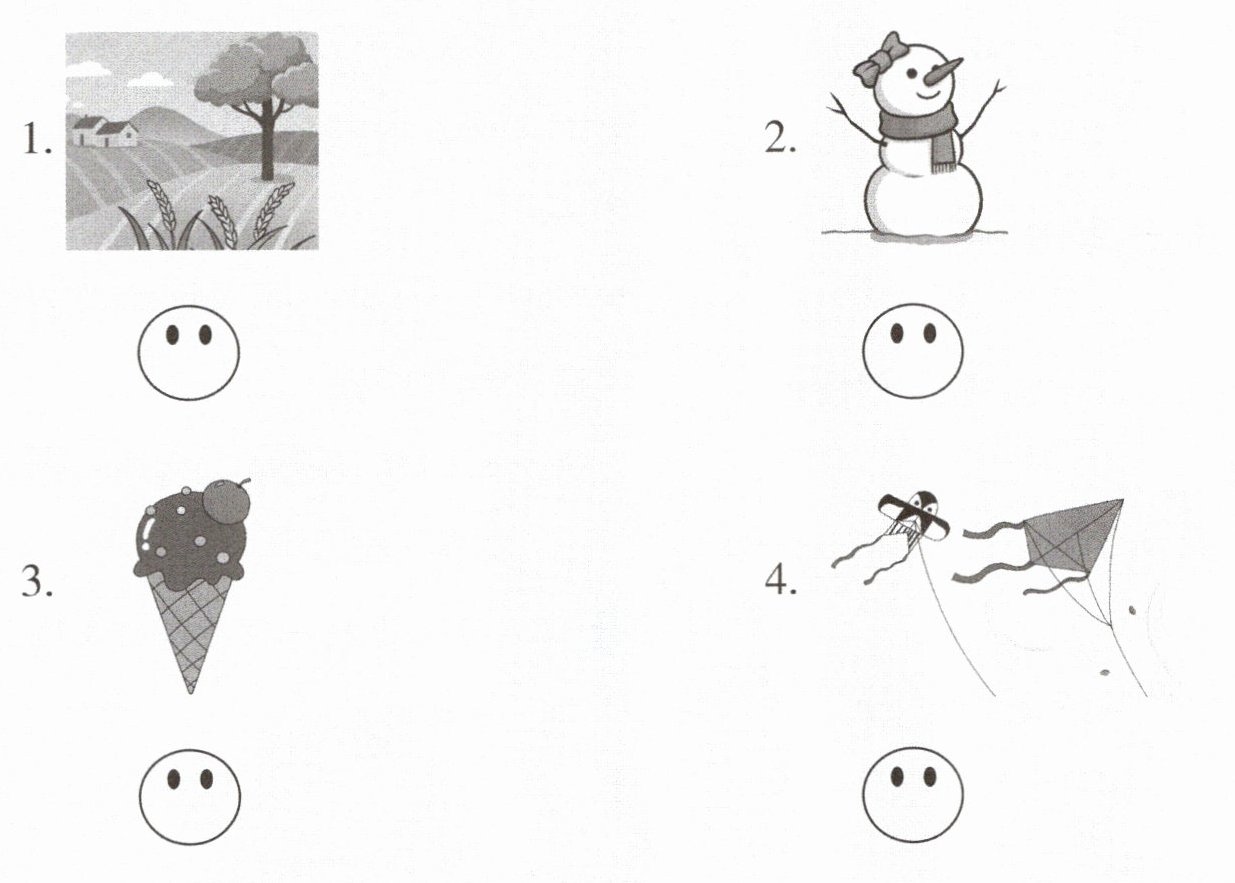 1.

2.

3.

4.