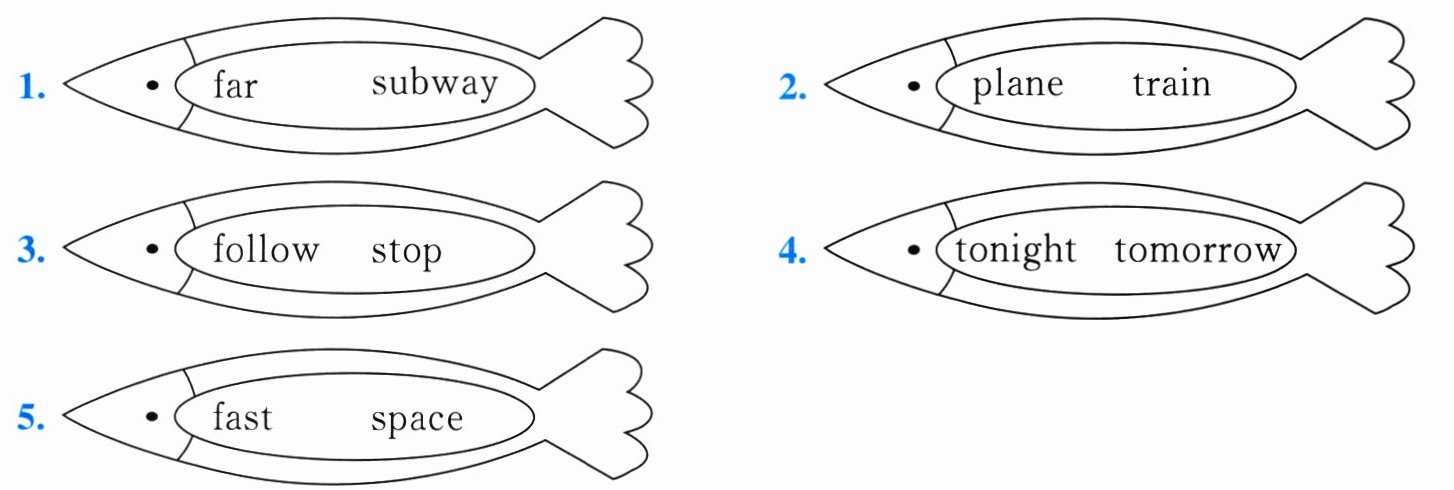 1. far subway

2. plane train

3. follow stop

4. tonight tomorrow

5. fast space