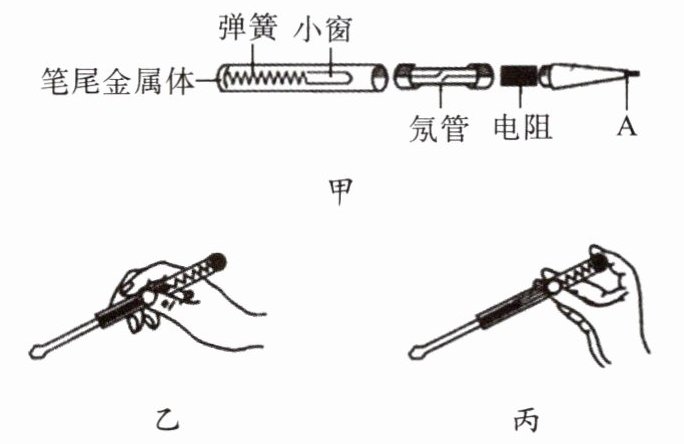 弹簧 小窗
笔尾金属体
氖管 电阻 A

甲

乙

丙