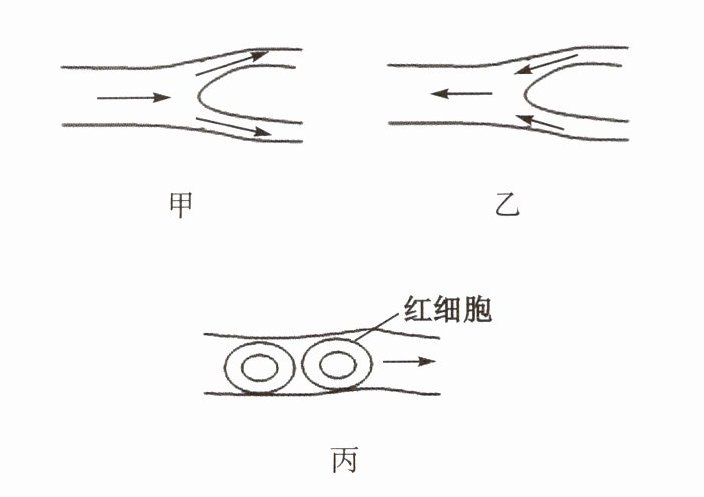 甲

乙

红细胞

丙