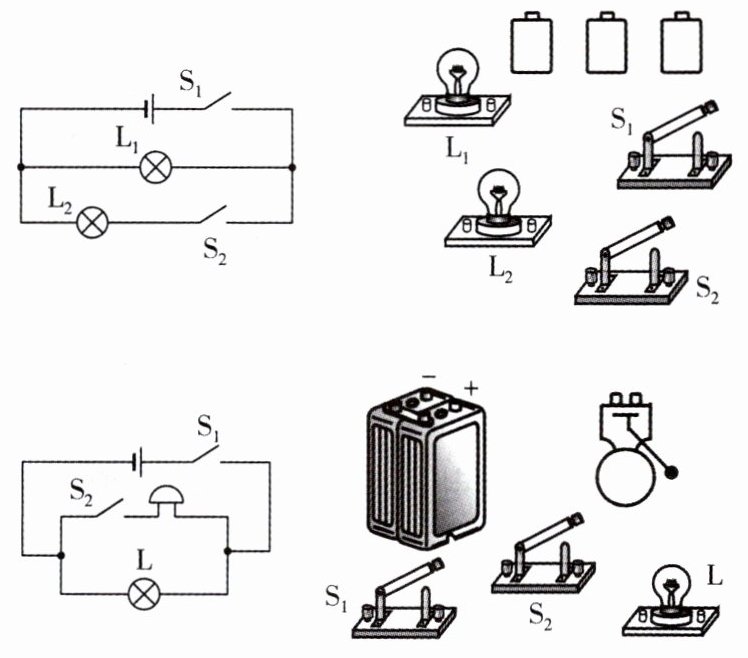 $S_1$
$L_1$
$L_2$
$S_2$

$L_1$
$S_1$
$L_2$
$S_2$

$S_1$
$S_2$
$L$

$-$ $+$

$S_1$
$S_2$
$L$