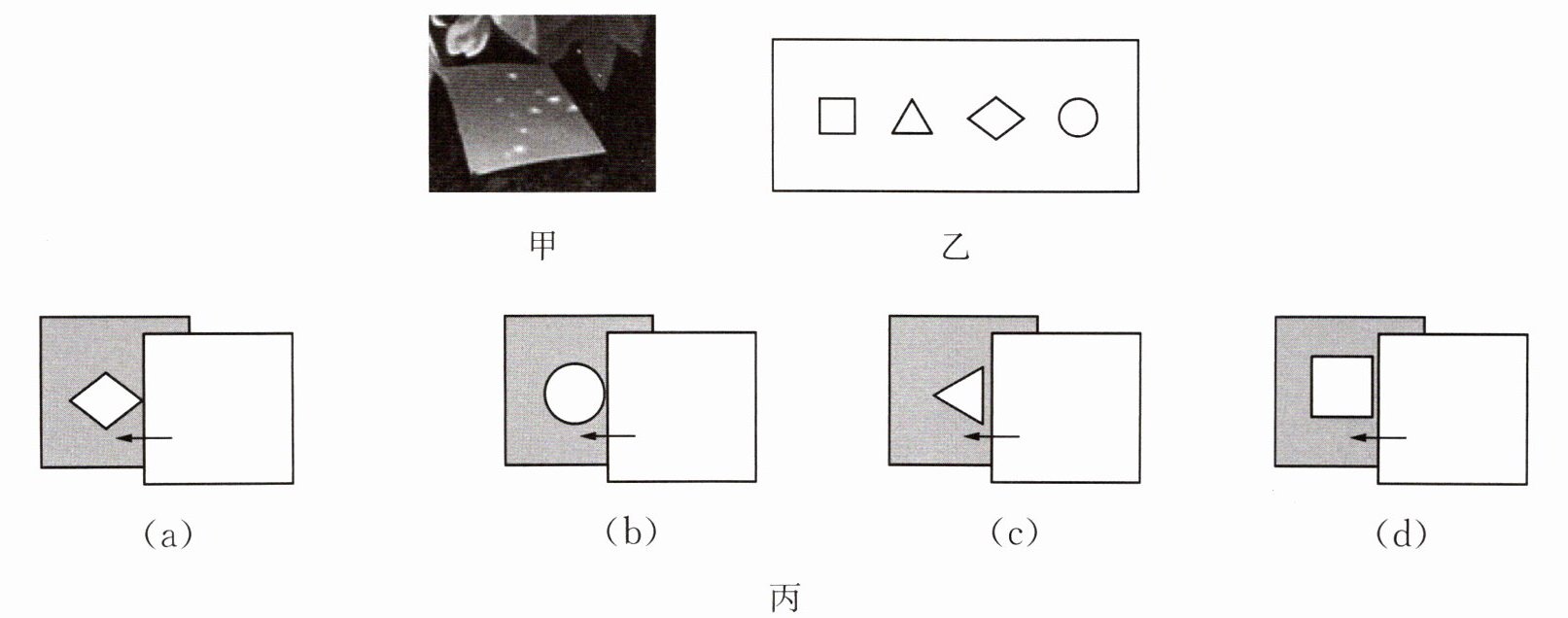 甲

乙

(a)

(b)

(c)

(d)

丙