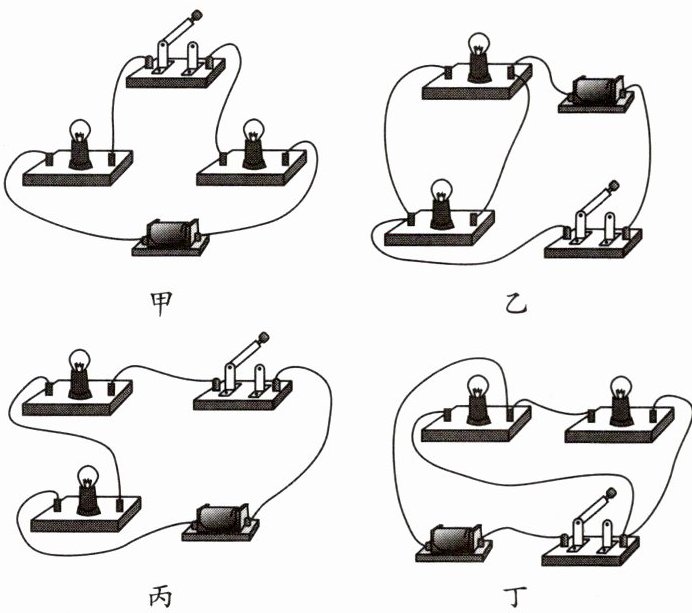 甲

乙

丙

丁