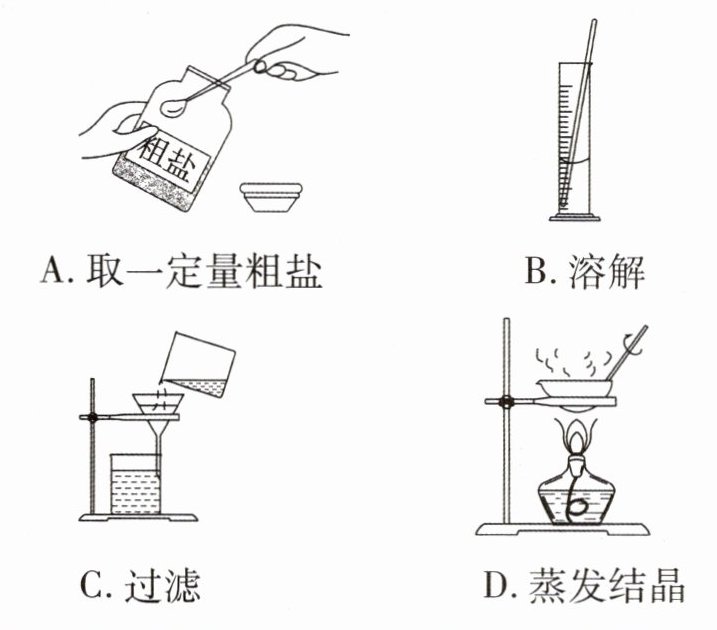 粗盐

A. 取一定量粗盐

B. 溶解

C. 过滤

D. 蒸发结晶