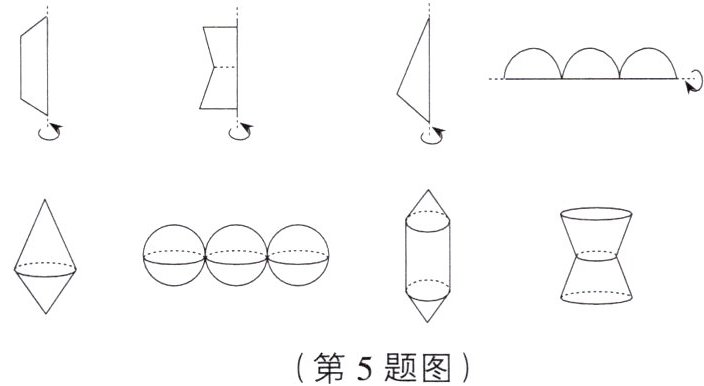 （第 5 题图）