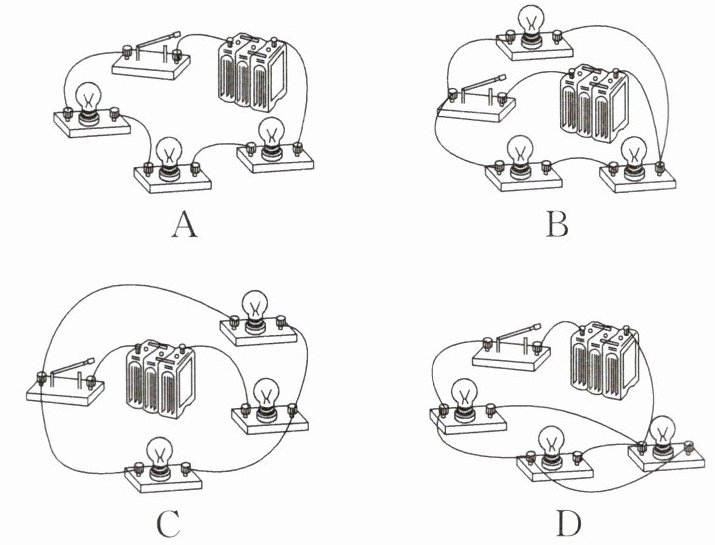 A

B

C

D