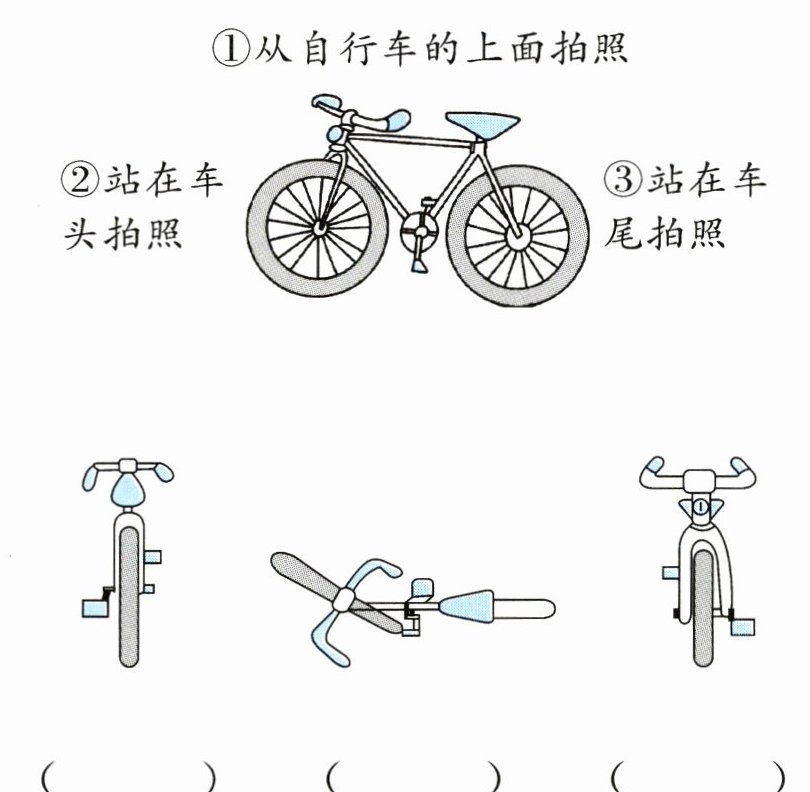 ①从自行车的上面拍照

②站在车头拍照

③站在车尾拍照

( ) ( ) ( )