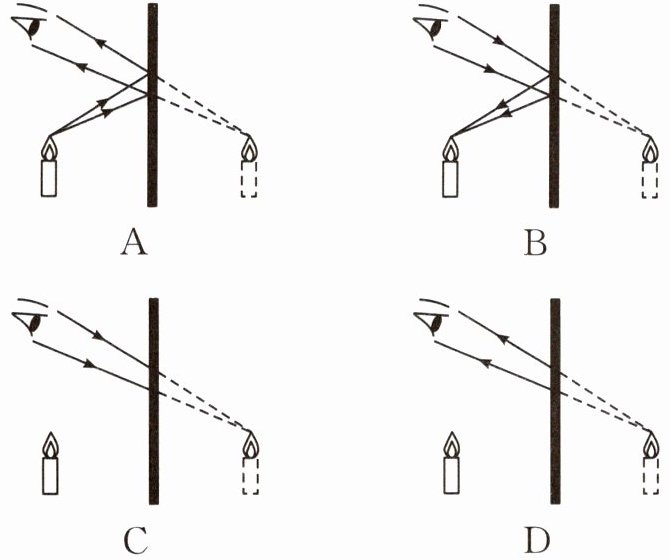 A

B

C

D