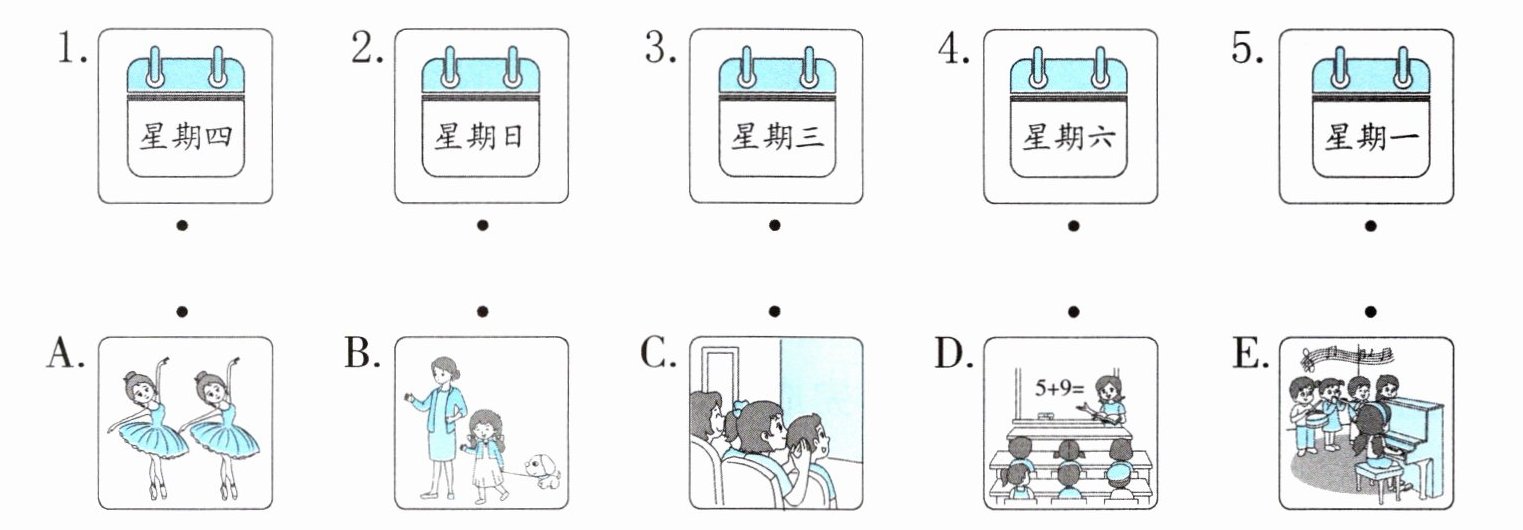 1. 星期四

2. 星期日

3. 星期三

4. 星期六

5. 星期一

A.

B.

C.

D. $5+9=$

E.