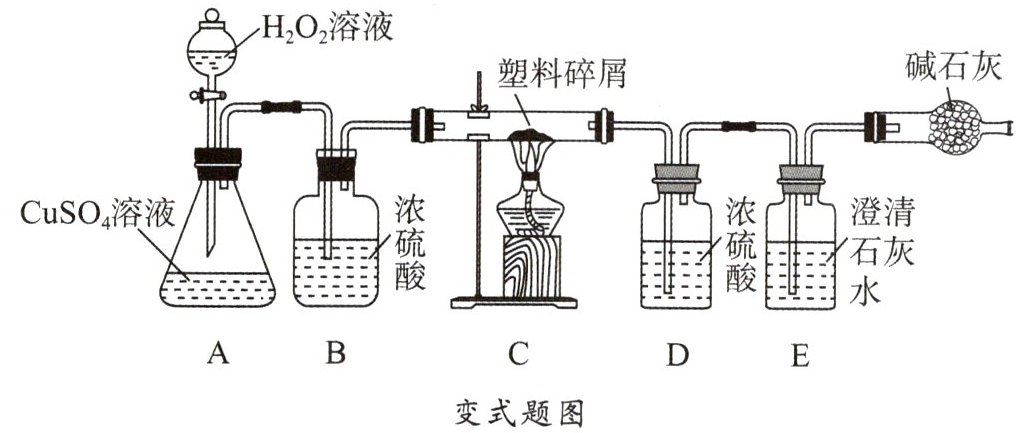 $H_2O_2$溶液

塑料碎屑

碱石灰

$CuSO_4$溶液

浓硫酸

浓硫酸

澄清石灰水

A B C D E

变式题图