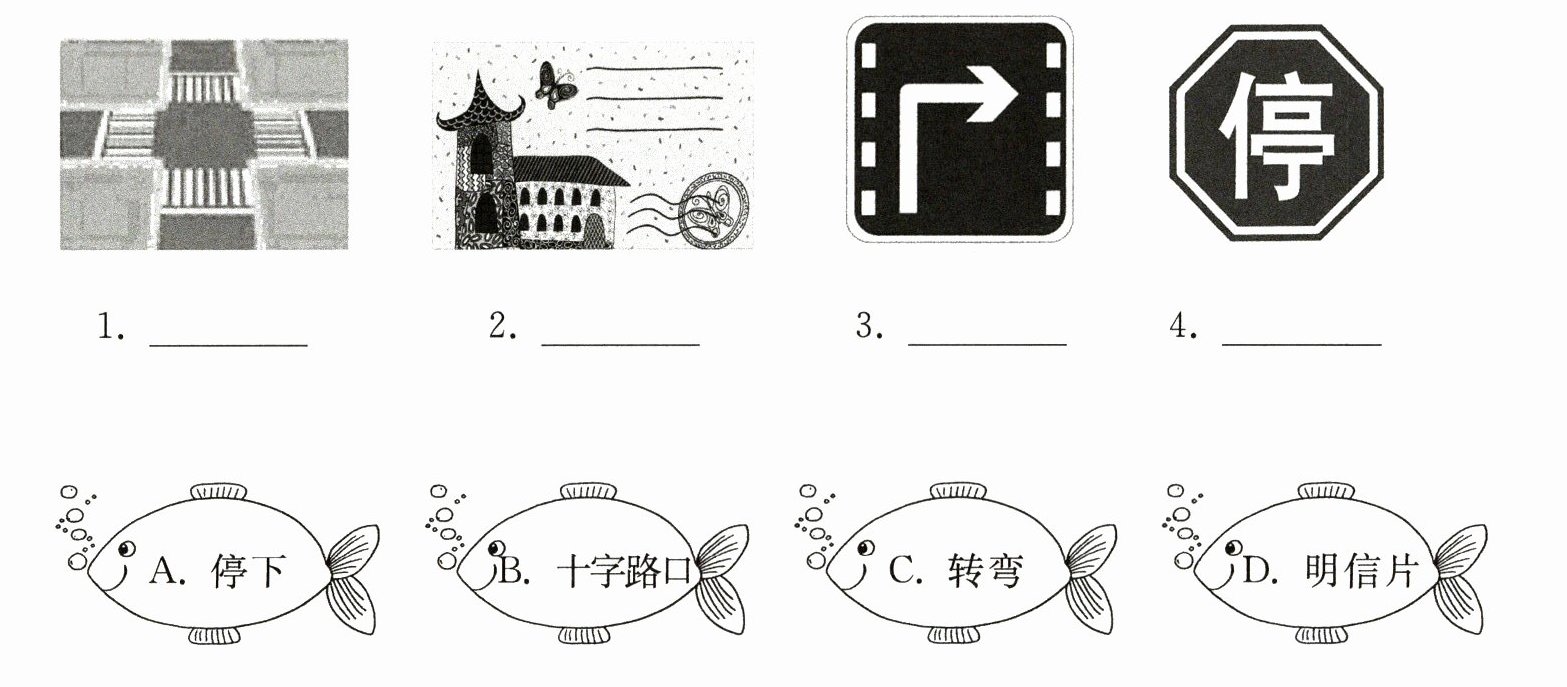 停

1. ________ 2. ________ 3. ________ 4. ________

A. 停下 B. 十字路口 C. 转弯 D. 明信片