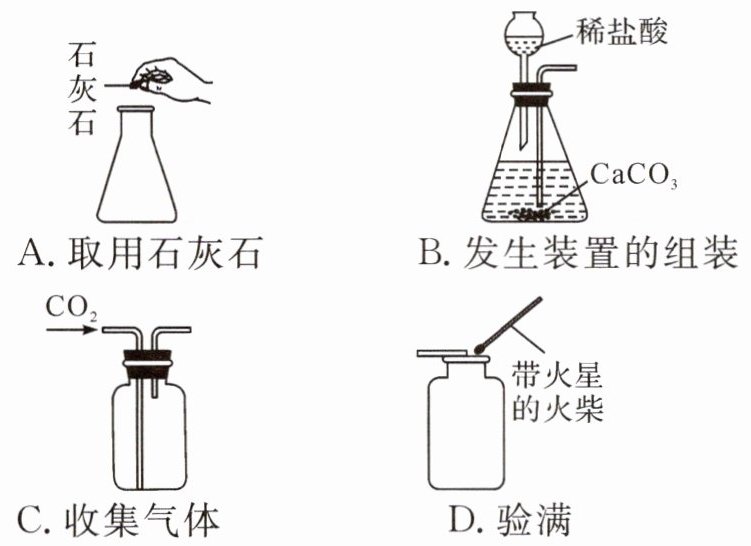 石灰石

A. 取用石灰石

稀盐酸

$CaCO_3$

B. 发生装置的组装

$CO_2$

C. 收集气体

带火星的火柴

D. 验满