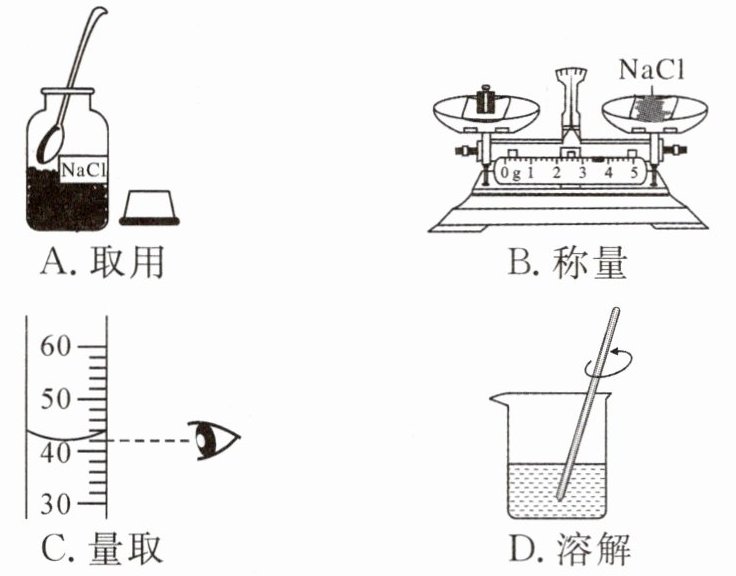 NaCl

A. 取用

NaCl

0 g 1 2 3 4 5

B. 称量

60

50

40

30

C. 量取

D. 溶解