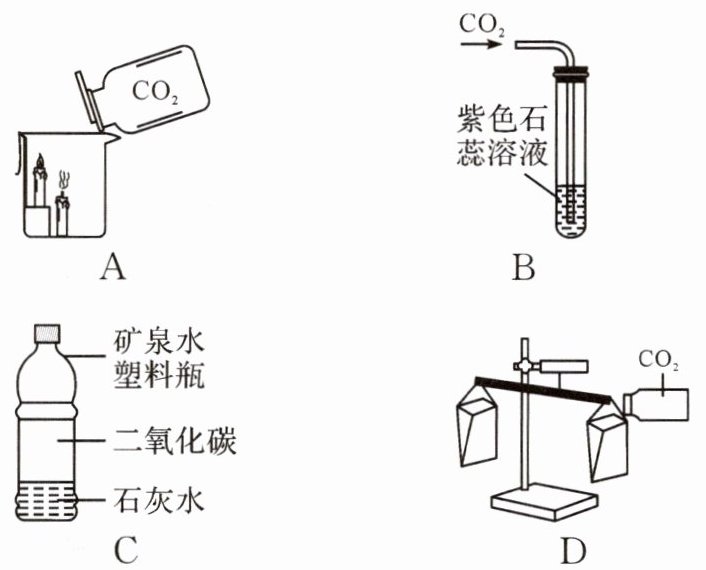 $CO_2$

A

$CO_2$

紫色石蕊溶液

B

矿泉水塑料瓶

二氧化碳

石灰水

C

$CO_2$

D