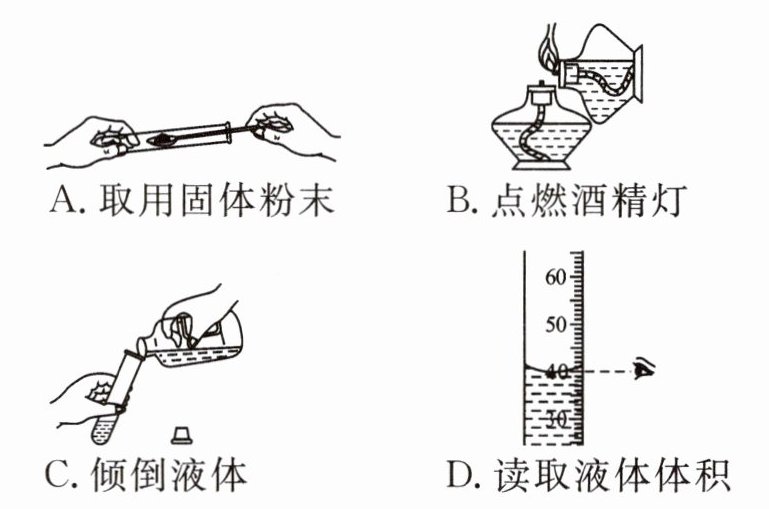 A. 取用固体粉末

B. 点燃酒精灯

C. 倾倒液体

60
50
40
30

D. 读取液体体积