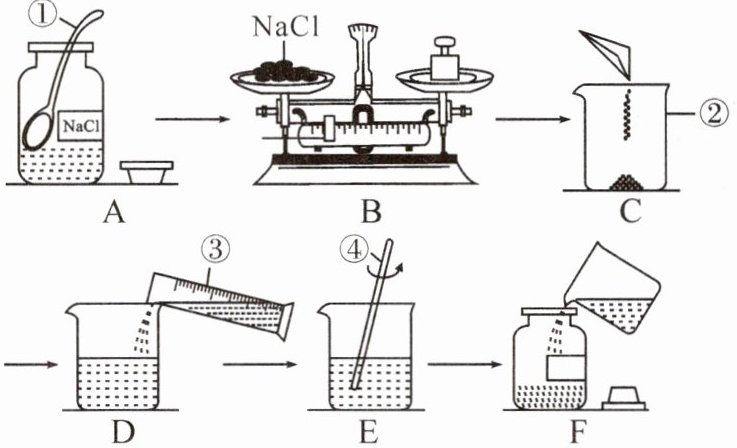 ①
NaCl
A
NaCl
B
②
C
③
D
④
E
F