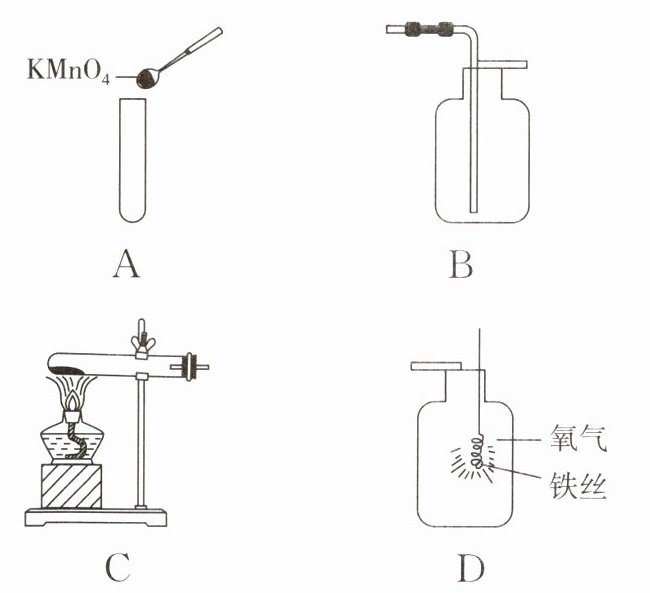 $KMnO_4$

A

B

C

氧气

铁丝

D