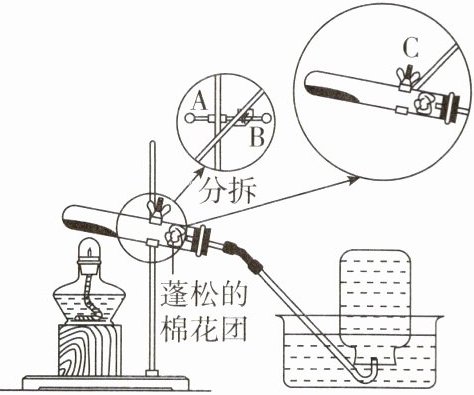 C

A

B

分拆

蓬松的棉花团