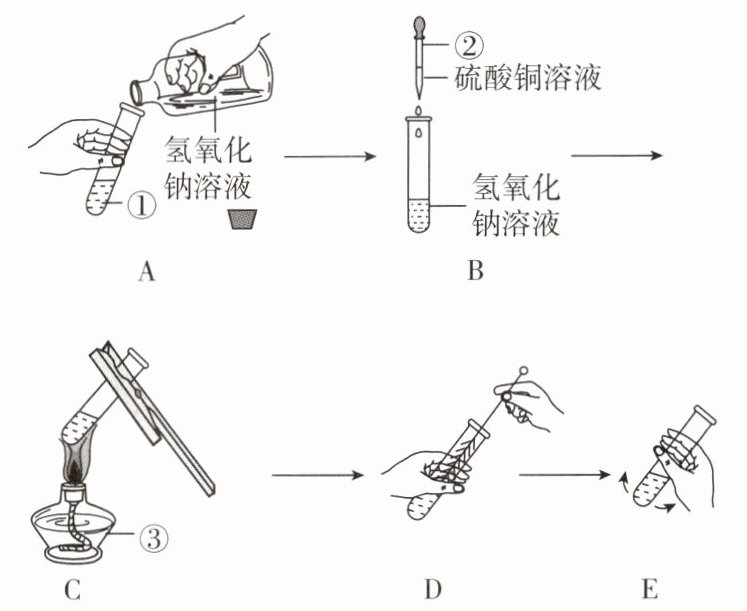 氢氧化钠溶液
①
A

②
硫酸铜溶液
氢氧化钠溶液
B

③
C

D

E