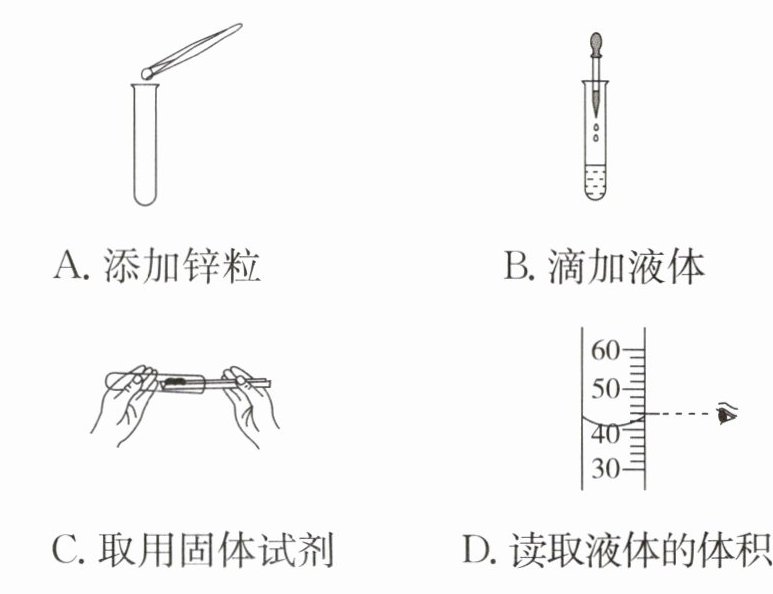 A. 添加锌粒

B. 滴加液体

C. 取用固体试剂

60
50
40
30

D. 读取液体的体积