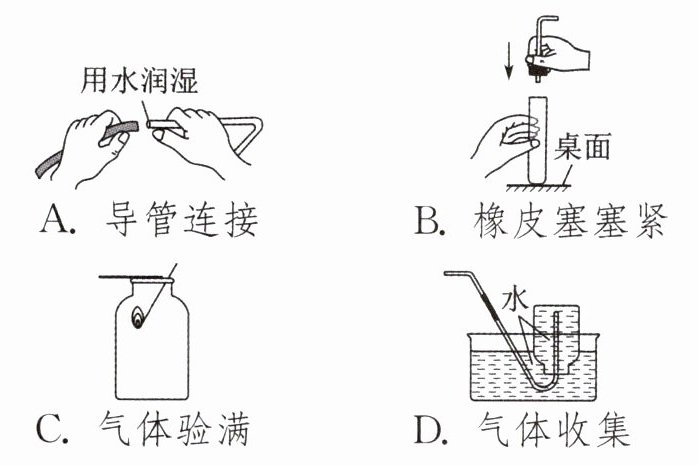 用水润湿

A. 导管连接

桌面

B. 橡皮塞塞紧

C. 气体验满

水

D. 气体收集