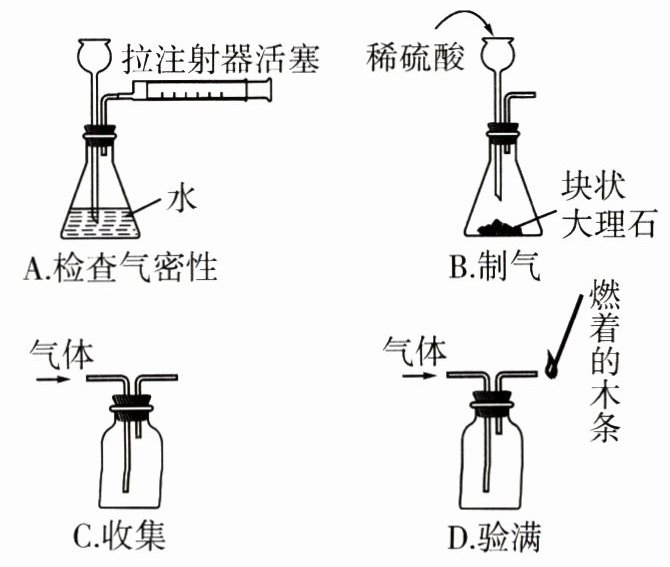 拉注射器活塞

水

A.检查气密性

稀硫酸

块状大理石

B.制气

气体

C.收集

气体

燃着的木条

D.验满