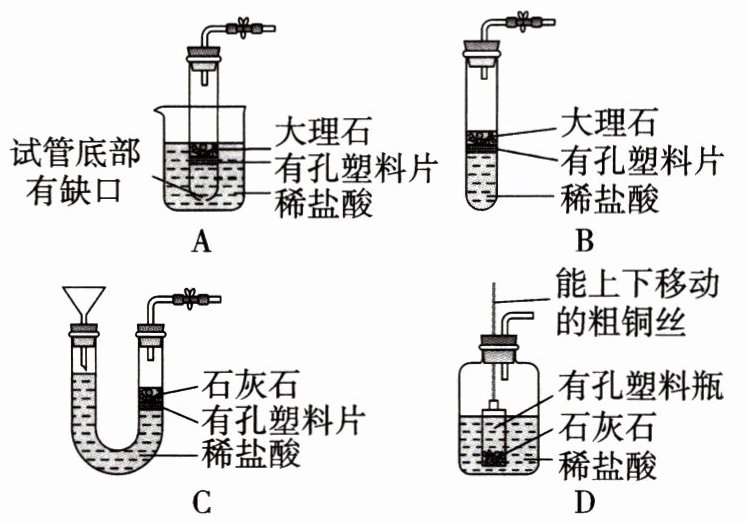 试管底部有缺口

大理石

有孔塑料片

稀盐酸

A

大理石

有孔塑料片

稀盐酸

B

石灰石

有孔塑料片

稀盐酸

C

能上下移动的粗铜丝

有孔塑料瓶

石灰石

稀盐酸

D