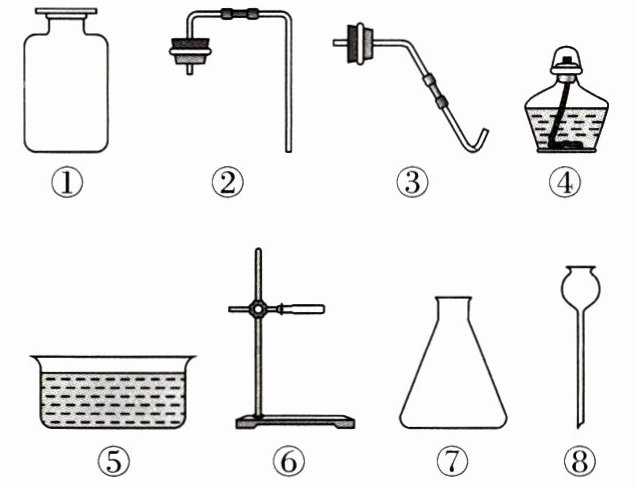 ①
②
③
④
⑤
⑥
⑦
⑧