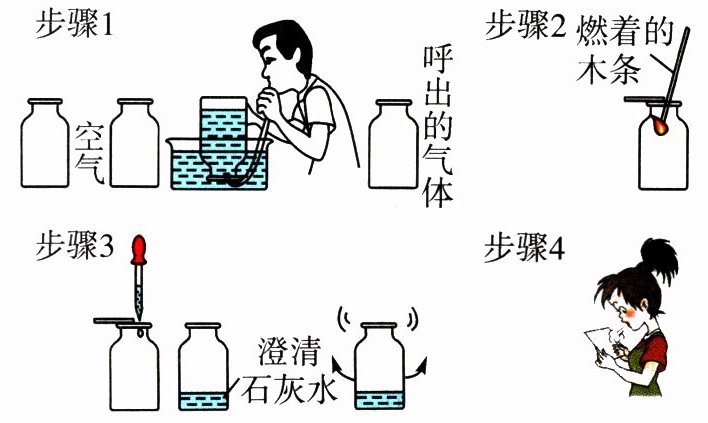 步骤1

空气

呼出的气体

步骤2

燃着的木条

步骤3

澄清石灰水

步骤4