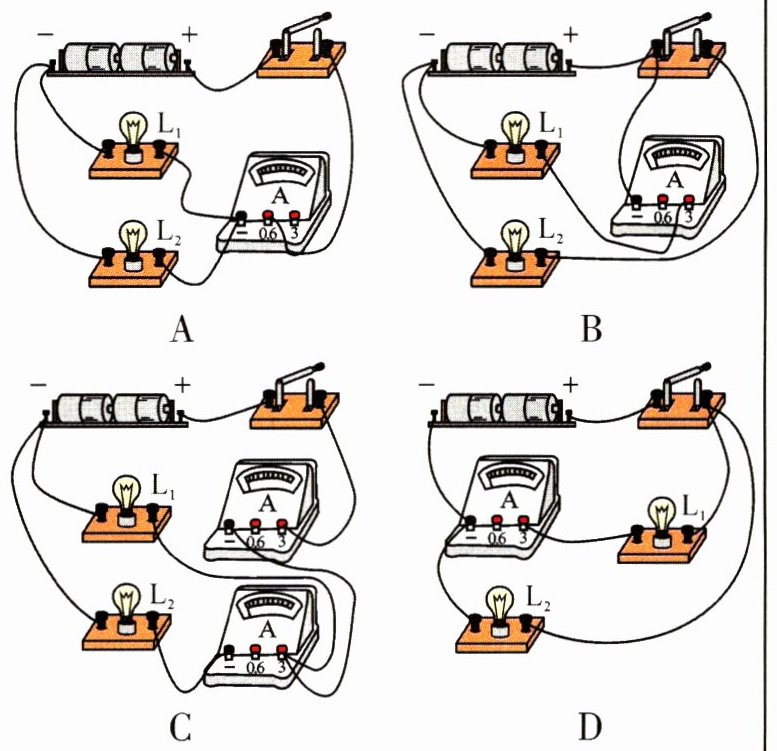 − +
$L_1$
A
− 0.6 3
$L_2$
A

− +
$L_1$
A
− 0.6 3
$L_2$
B

− +
$L_1$
A
− 0.6 3
$L_2$
A
− 0.6 3
C

− +
A
− 0.6 3
$L_1$
$L_2$
D