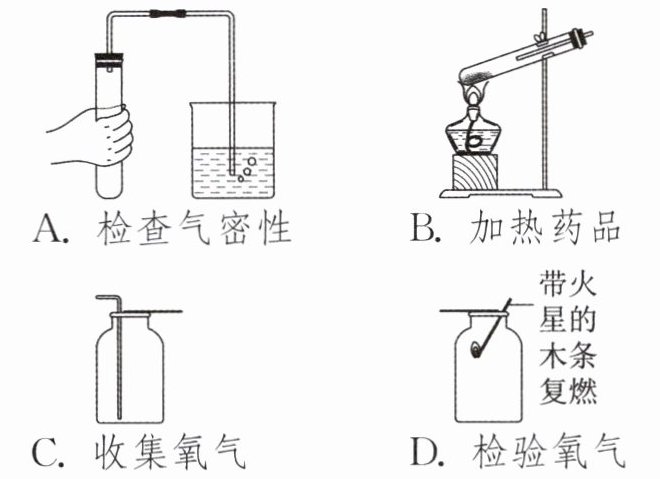 A. 检查气密性

B. 加热药品

C. 收集氧气

带火星的木条复燃

D. 检验氧气