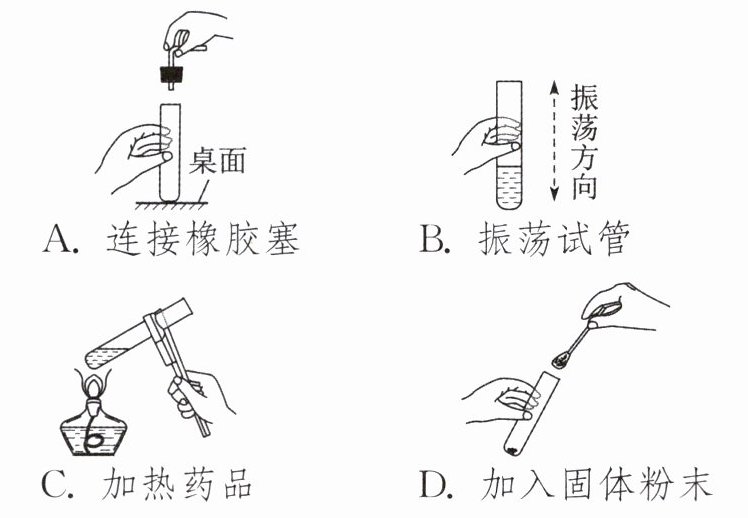 桌面

A. 连接橡胶塞

振荡方向

B. 振荡试管

C. 加热药品

D. 加入固体粉末