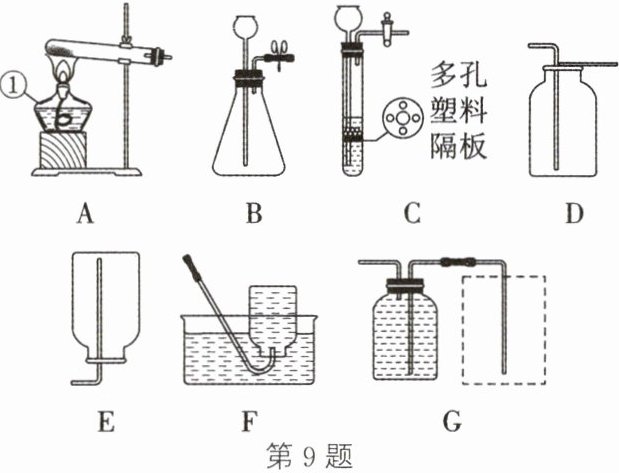 ①

多孔塑料隔板

A B C D

E F G

第 9 题