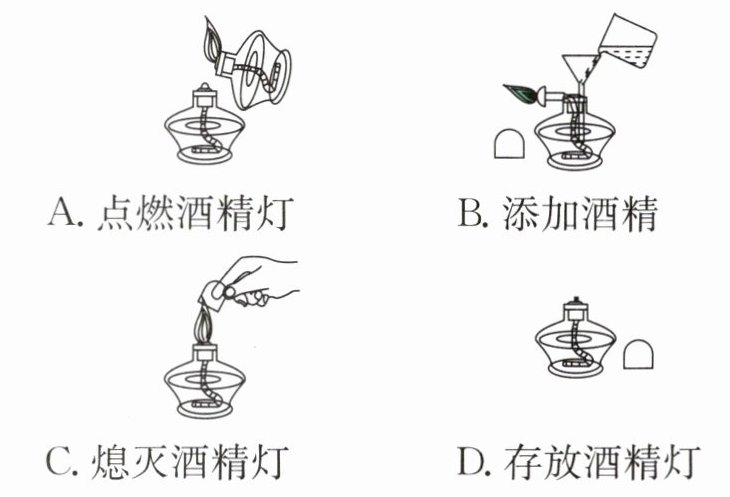 A. 点燃酒精灯

B. 添加酒精

C. 熄灭酒精灯

D. 存放酒精灯