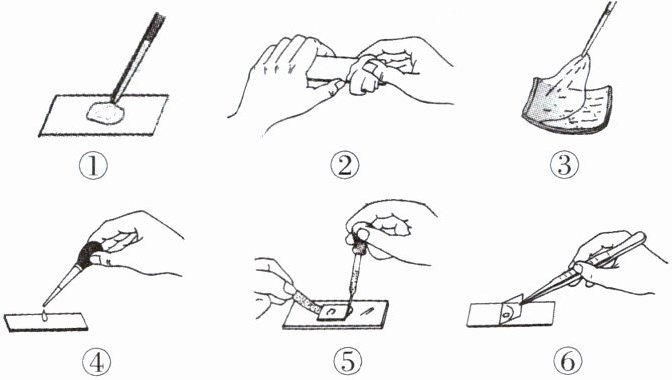 ①
②
③
④
⑤
⑥