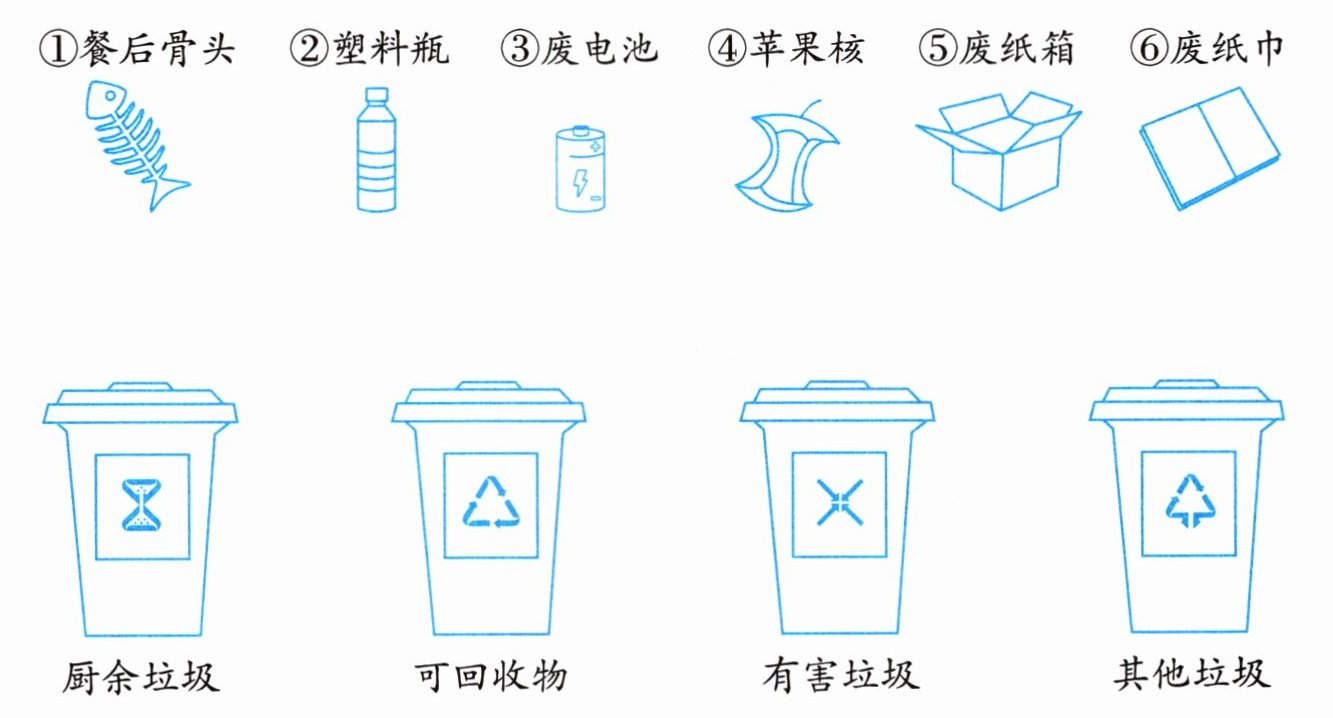 ①餐后骨头 ②塑料瓶 ③废电池 ④苹果核 ⑤废纸箱 ⑥废纸巾

厨余垃圾 可回收物 有害垃圾 其他垃圾