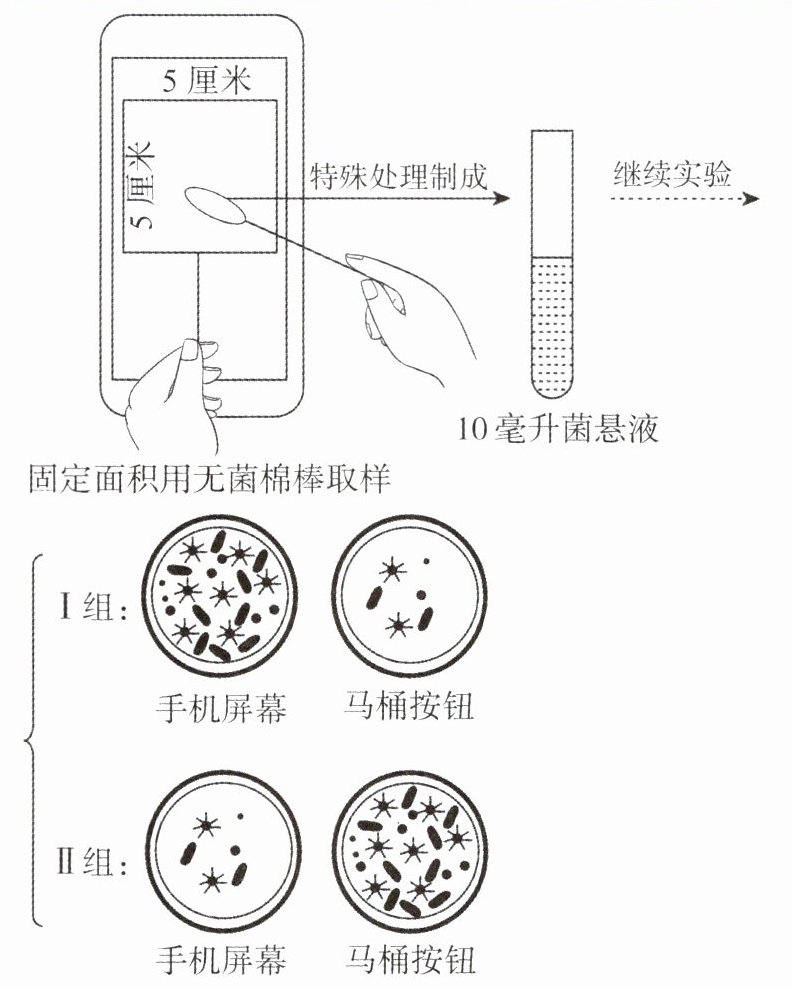 5 厘米

5 厘米

特殊处理制成

继续实验

10 毫升菌悬液

固定面积用无菌棉棒取样

Ⅰ组：

手机屏幕

马桶按钮

Ⅱ组：

手机屏幕

马桶按钮