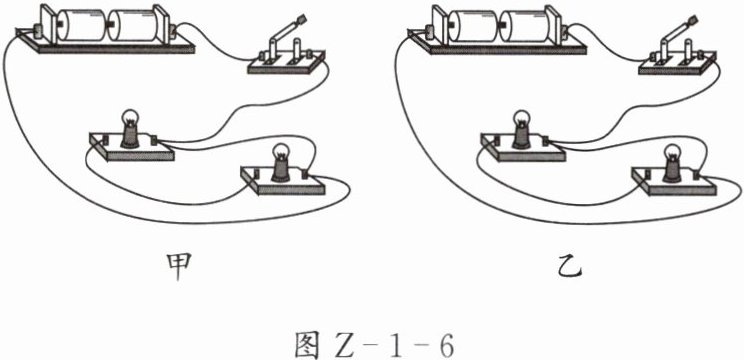 甲

乙

图 Z－1－6