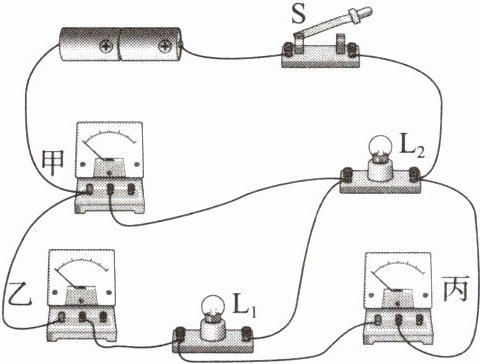 S

甲

$L_2$

乙

$L_1$

丙