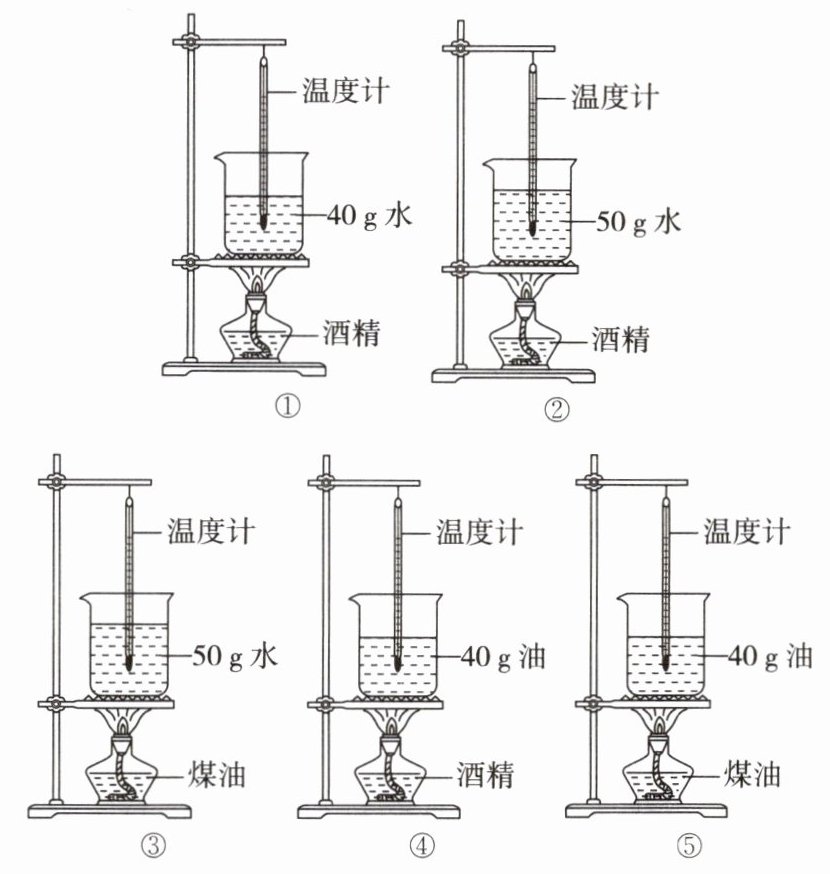 温度计
40 g 水
酒精
①

温度计
50 g 水
酒精
②

温度计
50 g 水
煤油
③

温度计
40 g 油
酒精
④

温度计
40 g 油
煤油
⑤