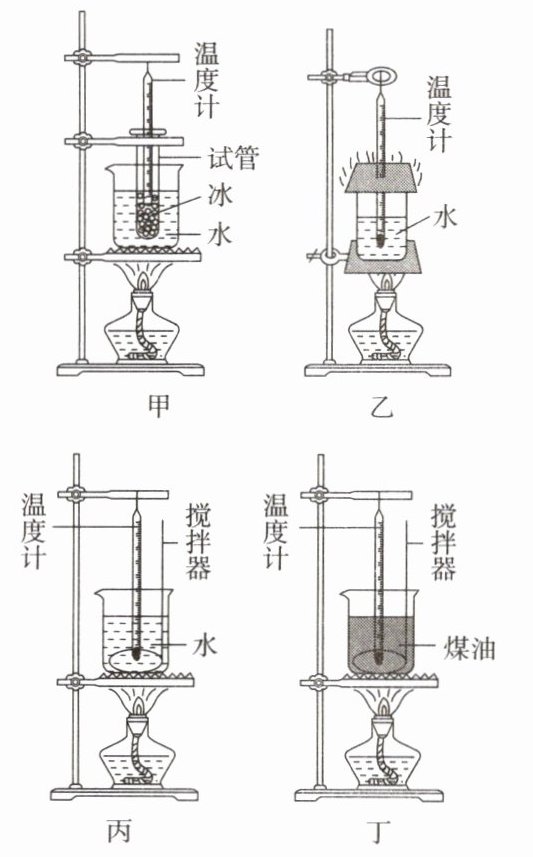 温度计
试管
冰
水

甲

温度计
水

乙

温度计
搅拌器
水

丙

温度计
搅拌器
煤油

丁