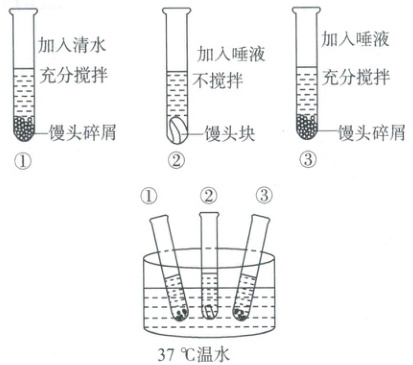 加入清水
充分搅拌
馒头碎屑
①

加入唾液
不搅拌
馒头块
②

加入唾液
充分搅拌
馒头碎屑
③

① ② ③

37 ℃温水