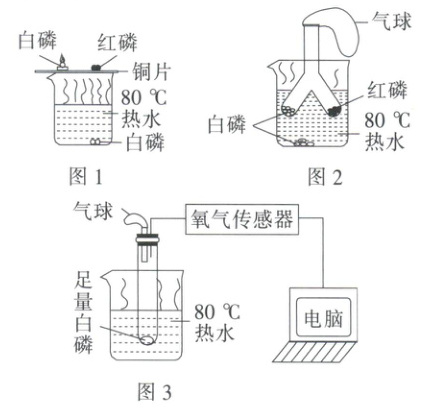 白磷
红磷
铜片
80 ℃
热水
白磷
图 1

气球
红磷
白磷
80 ℃
热水
图 2

气球
氧气传感器
足量白磷
80 ℃
热水
电脑
图 3