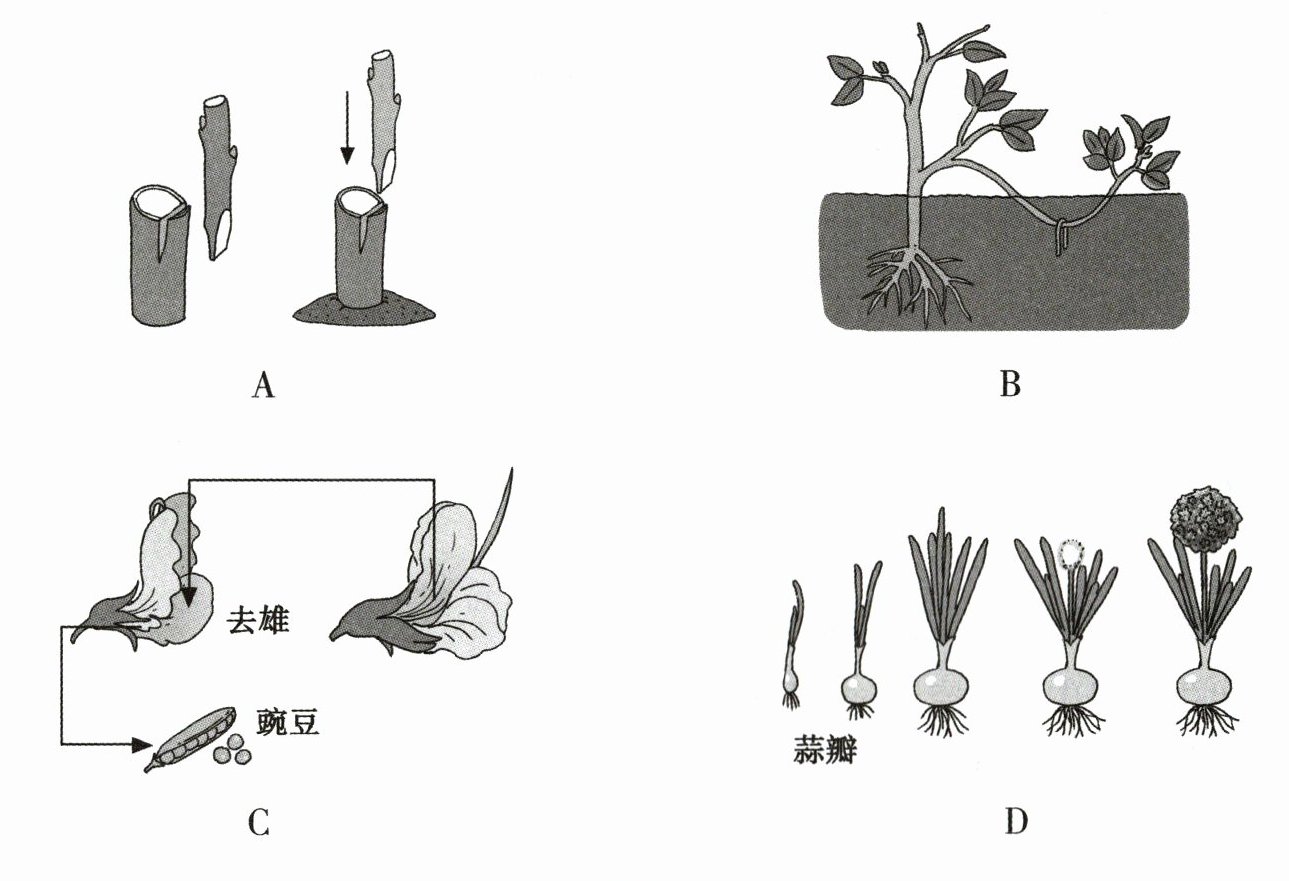 A

B

去雄

豌豆

C

蒜瓣

D