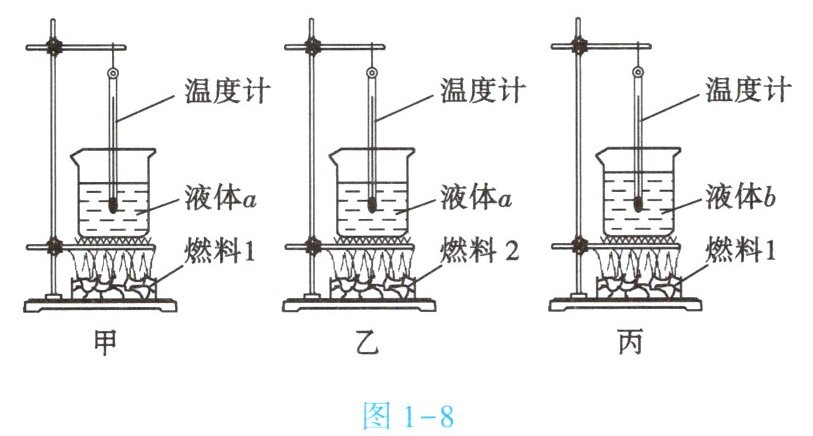 温度计
液体$a$
燃料1
甲

温度计
液体$a$
燃料 2
乙

温度计
液体$b$
燃料1
丙

图 1-8