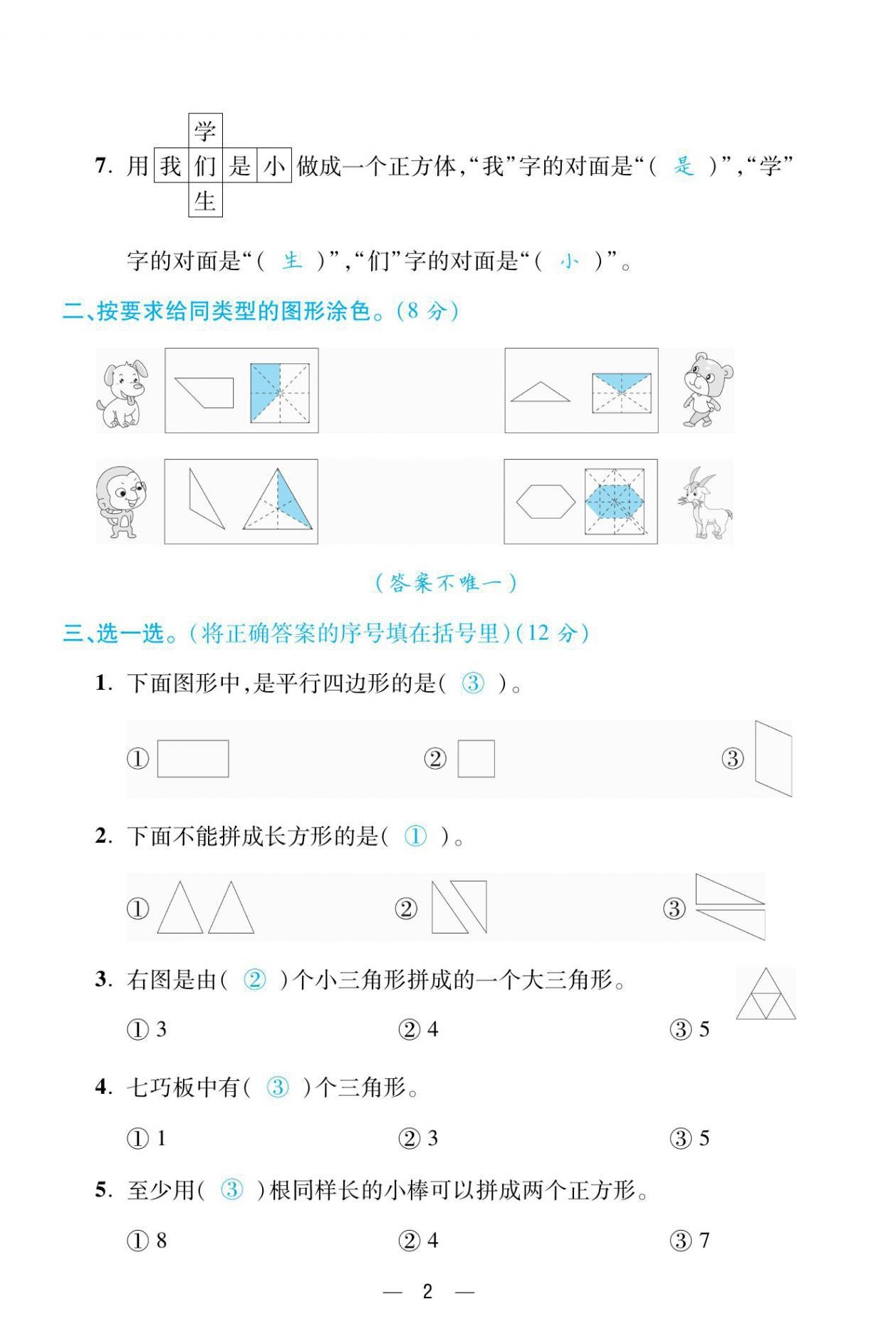 学

7. 用 我 们 是 小 做成一个正方体,“我”字的对面是“( 是 )”,“学”

生

字的对面是“( 生 )”,“们”字的对面是“( 小 )”。

二、按要求给同类型的图形涂色。(8 分)

(答案不唯一)

三、选一选。(将正确答案的序号填在括号里)(12 分)

1. 下面图形中,是平行四边形的是( ③ )。

① ② ③

2. 下面不能拼成长方形的是( ① )。

① ② ③

3. 右图是由( ② )个小三角形拼成的一个大三角形。

① 3 ② 4 ③ 5

4. 七巧板中有( ③ )个三角形。

① 1 ② 3 ③ 5

5. 至少用( ③ )根同样长的小棒可以拼成两个正方形。

① 8 ② 4 ③ 7

— 2 —