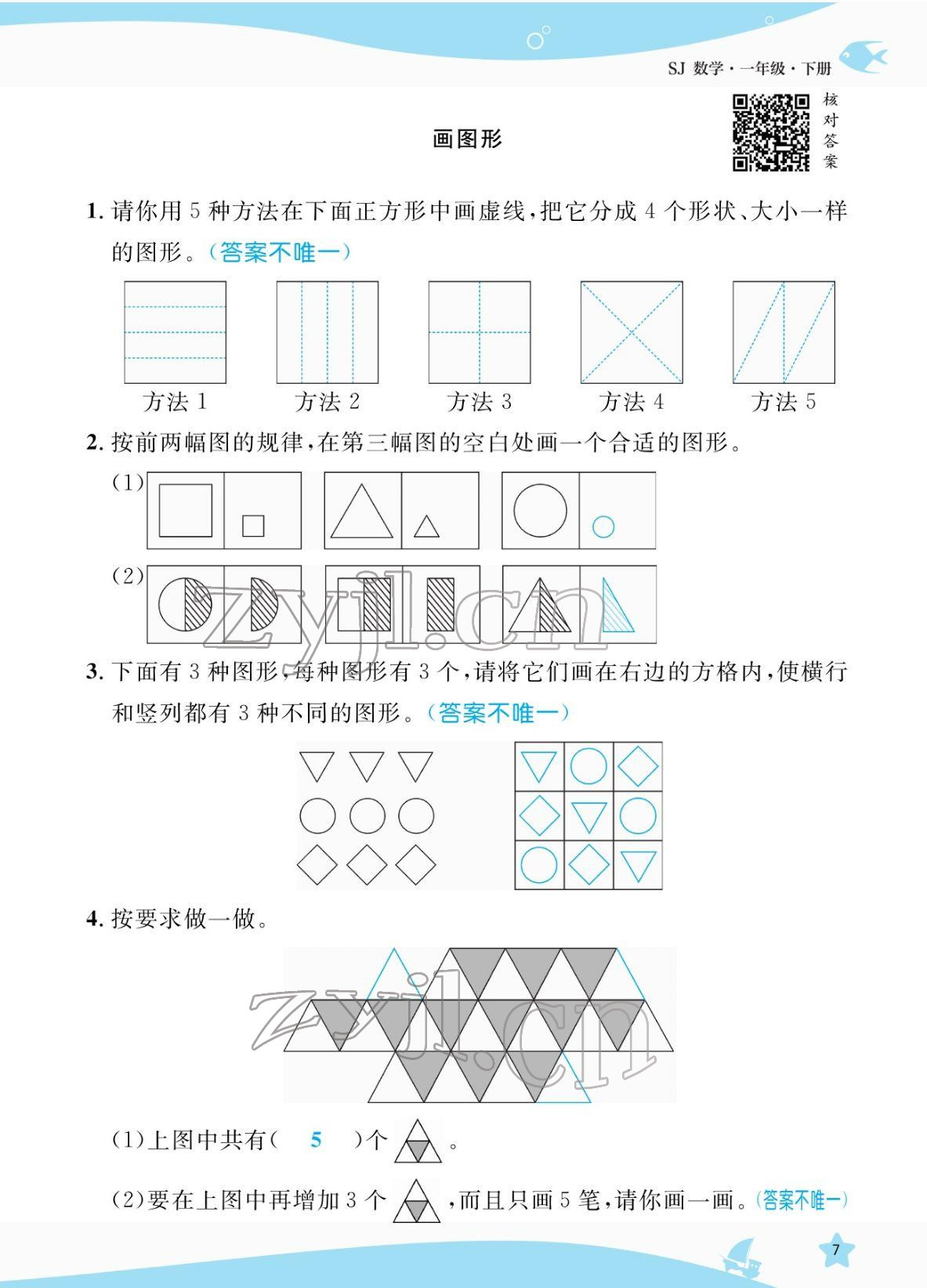 SJ 数学·一年级·下册

核对答案

画图形

1. 请你用 5 种方法在下面正方形中画虚线，把它分成 4 个形状、大小一样的图形。（答案不唯一）

方法 1　方法 2　方法 3　方法 4　方法 5

2. 按前两幅图的规律，在第三幅图的空白处画一个合适的图形。

(1)

(2)

zyjl.cn

3. 下面有 3 种图形，每种图形有 3 个，请将它们画在右边的方格内，使横行和竖列都有 3 种不同的图形。（答案不唯一）

4. 按要求做一做。

zyjl.cn

(1)上图中共有（ 5 ）个 。

(2)要在上图中再增加 3 个 ，而且只画 5 笔，请你画一画。（答案不唯一）

7